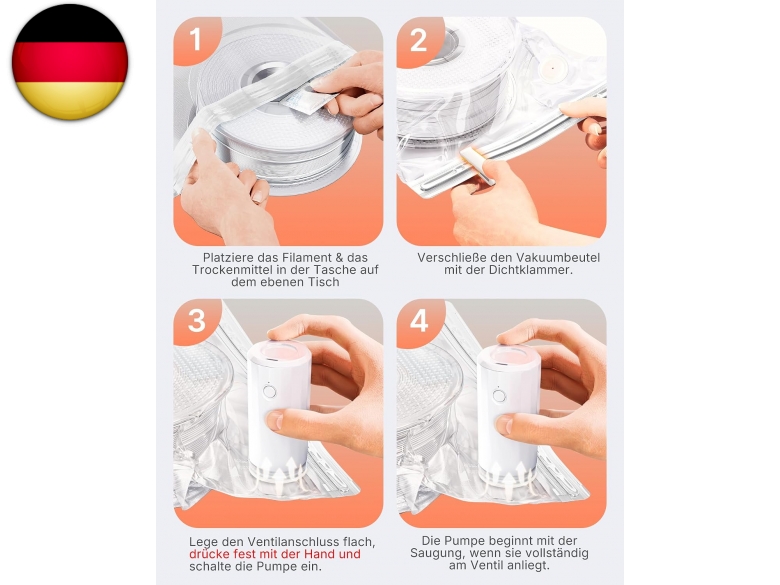 1

Platziere das Filament & das Trockenmittel in der Tasche auf dem ebenen Tisch

2

Verschließe den Vakuumbeutel mit der Dichtklammer.

3

Lege den Ventilanschluss flach, drücke fest mit der Hand und schalte die Pumpe ein.

4

Die Pumpe beginnt mit der Saugung, wenn sie vollständig am Ventil anliegt.